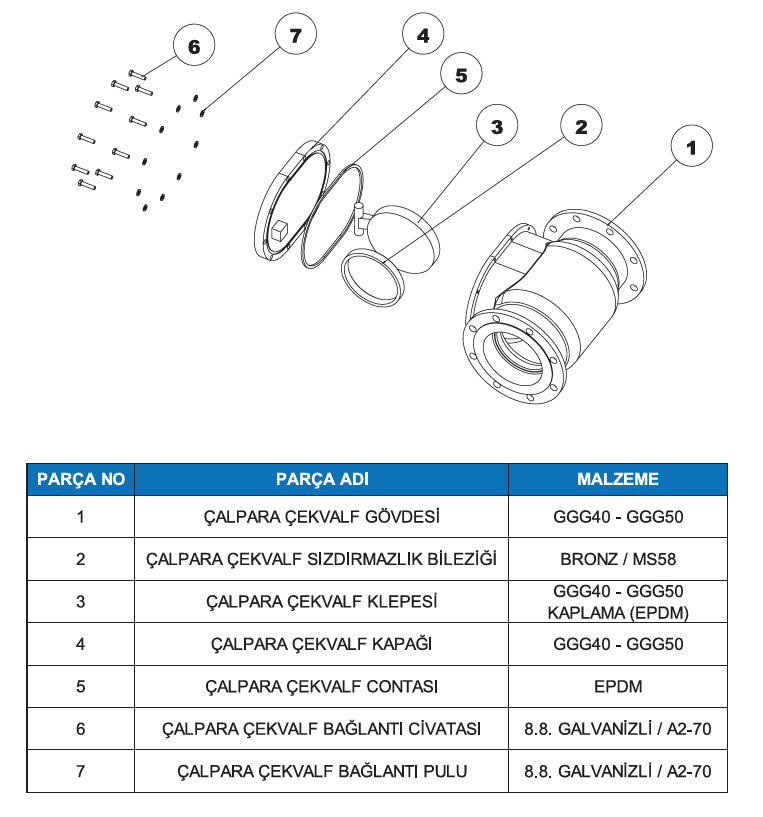 6
7
4
5
3
2
1

| PARÇA NO | PARÇA ADI | MALZEME |
|---|---|---|
| 1 | ÇALPARA ÇEKVALF GÖVDESİ | GGG40 - GGG50 |
| 2 | ÇALPARA ÇEKVALF SIZDIRMAZLIK BİLEZİĞİ | BRONZ / MS58 |
| 3 | ÇALPARA ÇEKVALF KLEPESİ | GGG40 - GGG50 KAPLAMA (EPDM) |
| 4 | ÇALPARA ÇEKVALF KAPAĞI | GGG40 - GGG50 |
| 5 | ÇALPARA ÇEKVALF CONTASI | EPDM |
| 6 | ÇALPARA ÇEKVALF BAĞLANTI CİVATASI | 8.8. GALVANİZLİ / A2-70 |
| 7 | ÇALPARA ÇEKVALF BAĞLANTI PULU | 8.8. GALVANİZLİ / A2-70 |